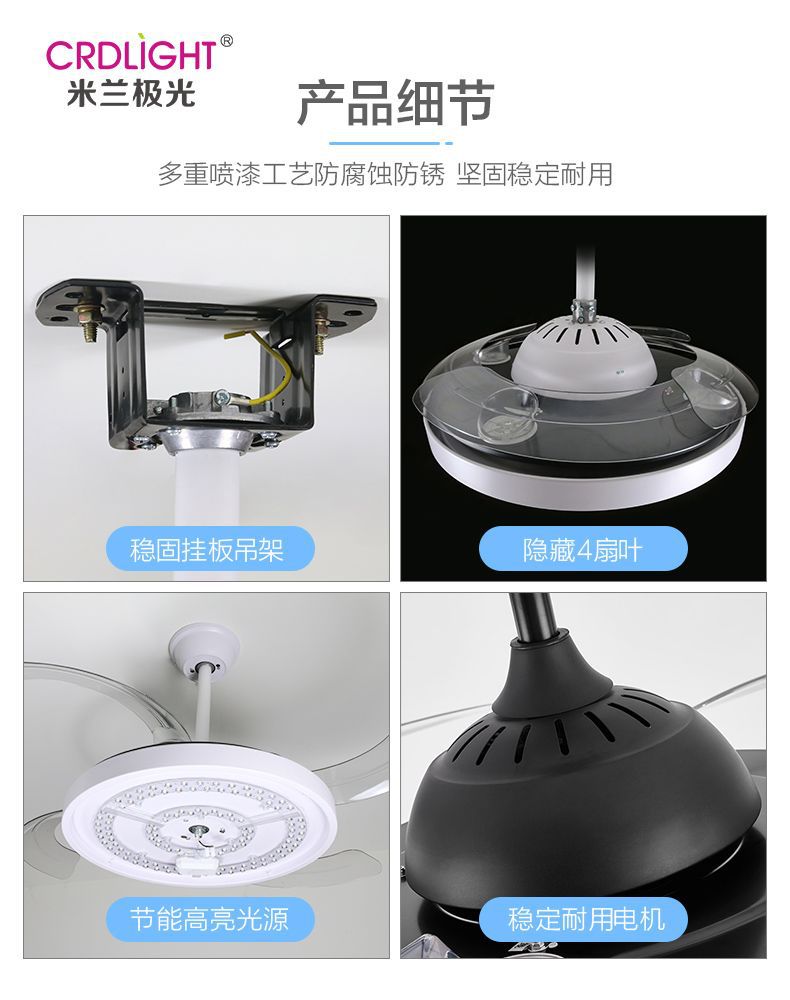 CRDLIGHT®
米兰极光

产品细节

多重喷漆工艺防腐蚀防锈 坚固稳定耐用

稳固挂板吊架

隐藏4扇叶

节能高亮光源

稳定耐用电机